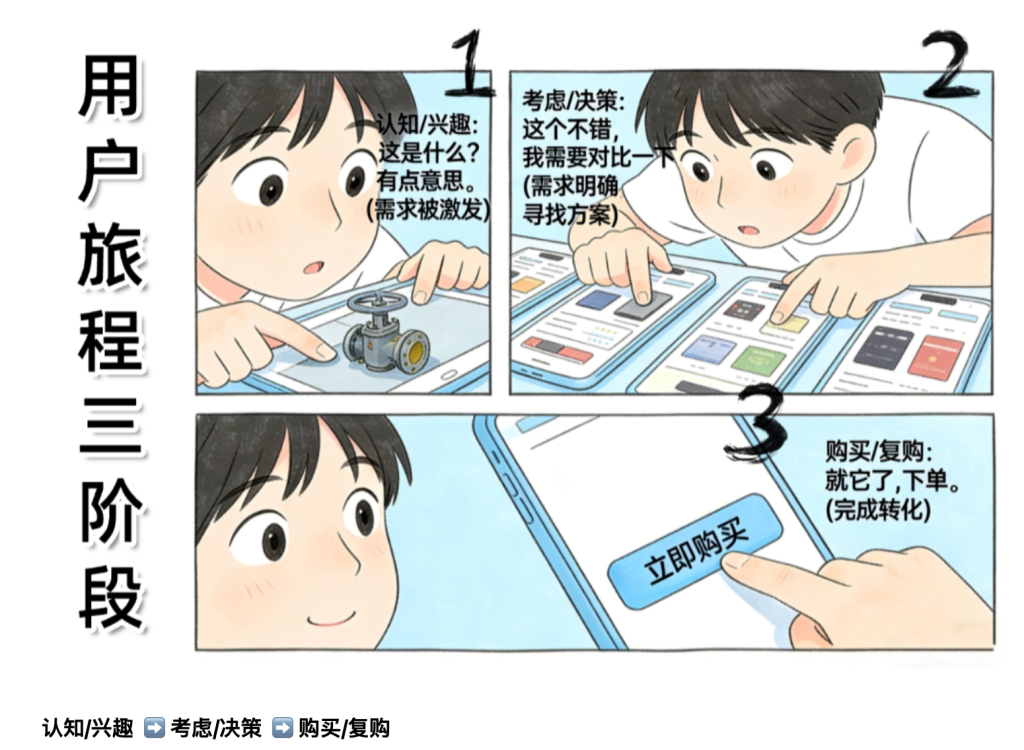 用户旅程三阶段

1

认知/兴趣:
这是什么?
有点意思。
(需求被激发)

2

考虑/决策:
这个不错,
我需要对比一下
(需求明确
寻找方案)

3

购买/复购:
就它了,下单。
(完成转化)

立即购买

认知/兴趣 ➡️ 考虑/决策 ➡️ 购买/复购